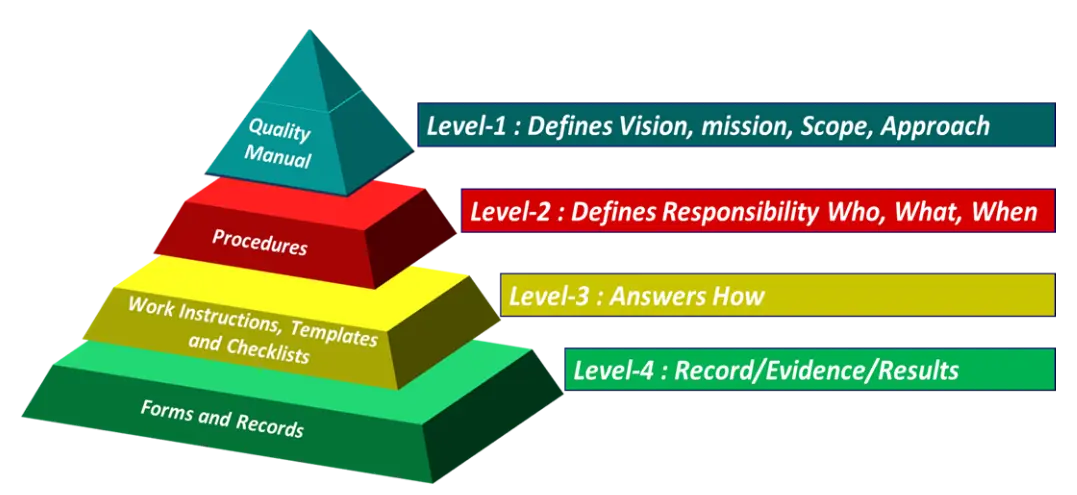 Quality Manual

Level-1 : Defines Vision, mission, Scope, Approach

Procedures

Level-2 : Defines Responsibility Who, What, When

Work Instructions, Templates and Checklists

Level-3 : Answers How

Forms and Records

Level-4 : Record/Evidence/Results